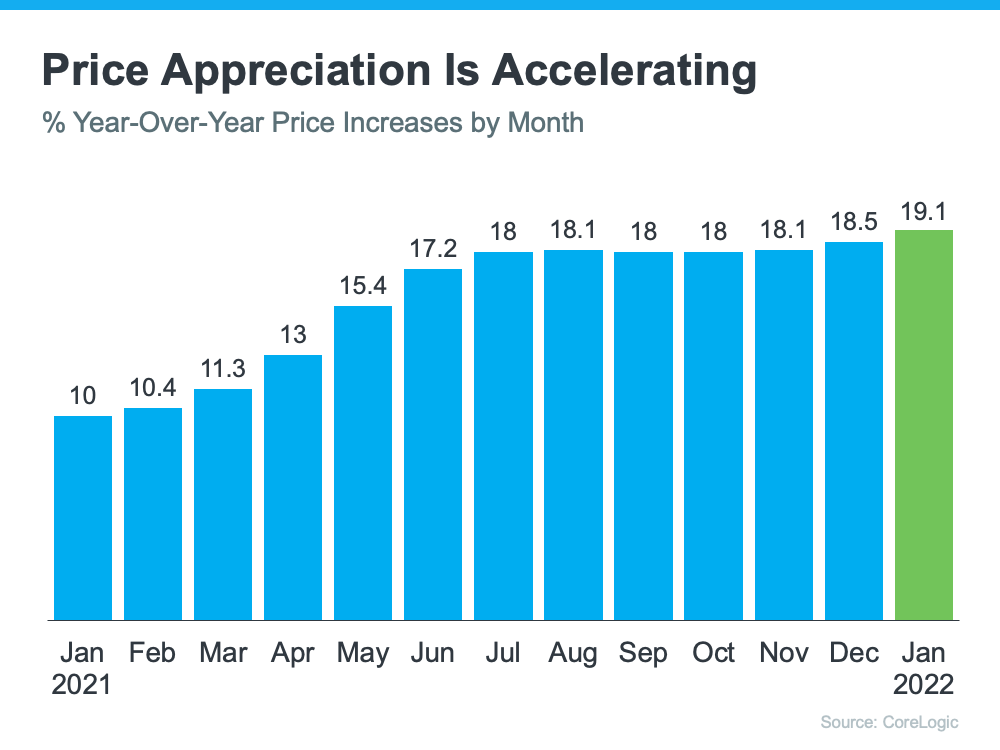 Price Appreciation Is Accelerating

% Year-Over-Year Price Increases by Month

10
10.4
11.3
13
15.4
17.2
18
18.1
18
18
18.1
18.5
19.1

Jan 2021
Feb
Mar
Apr
May
Jun
Jul
Aug
Sep
Oct
Nov
Dec
Jan 2022

Source: CoreLogic